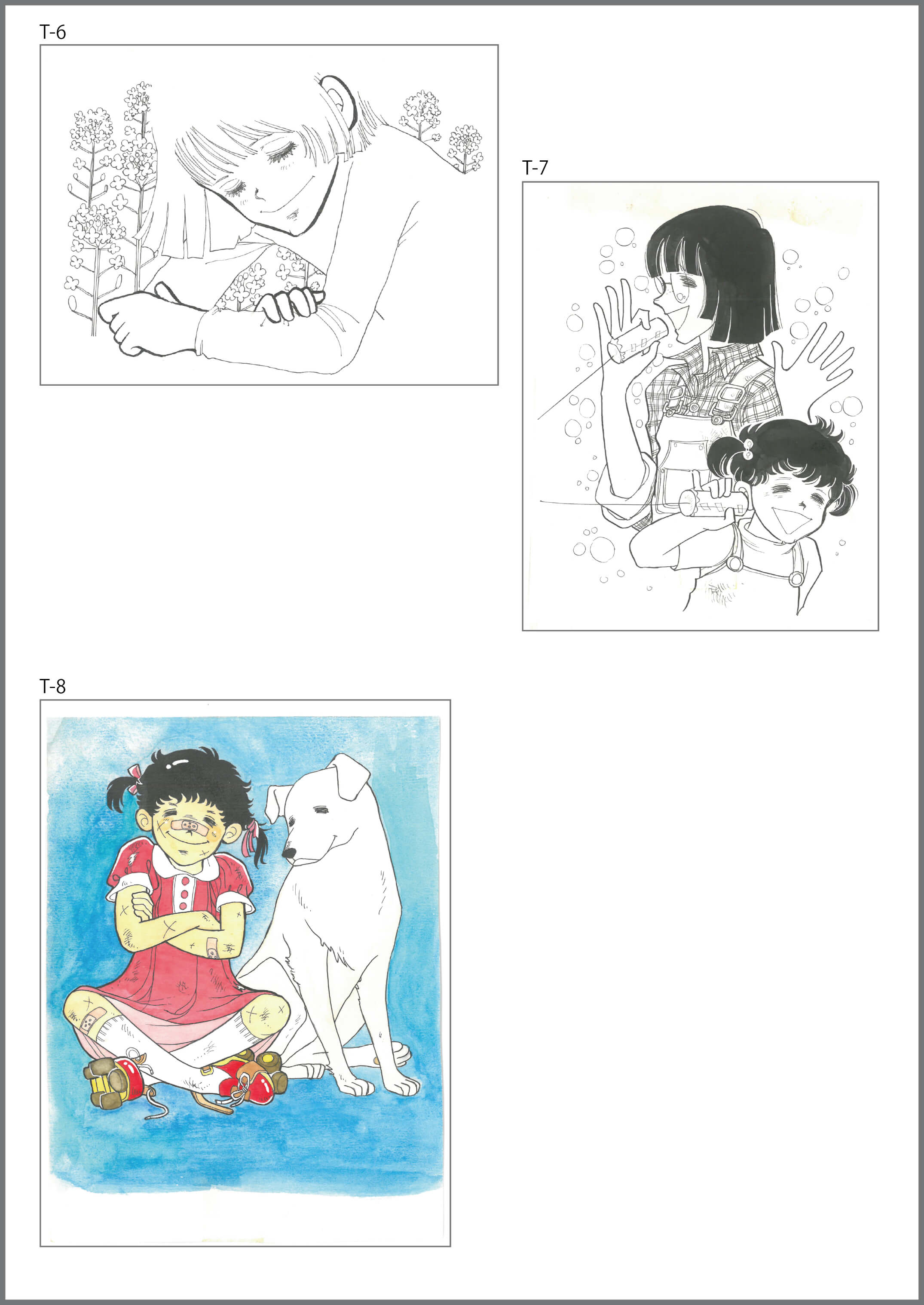 T-6

T-7

T-8